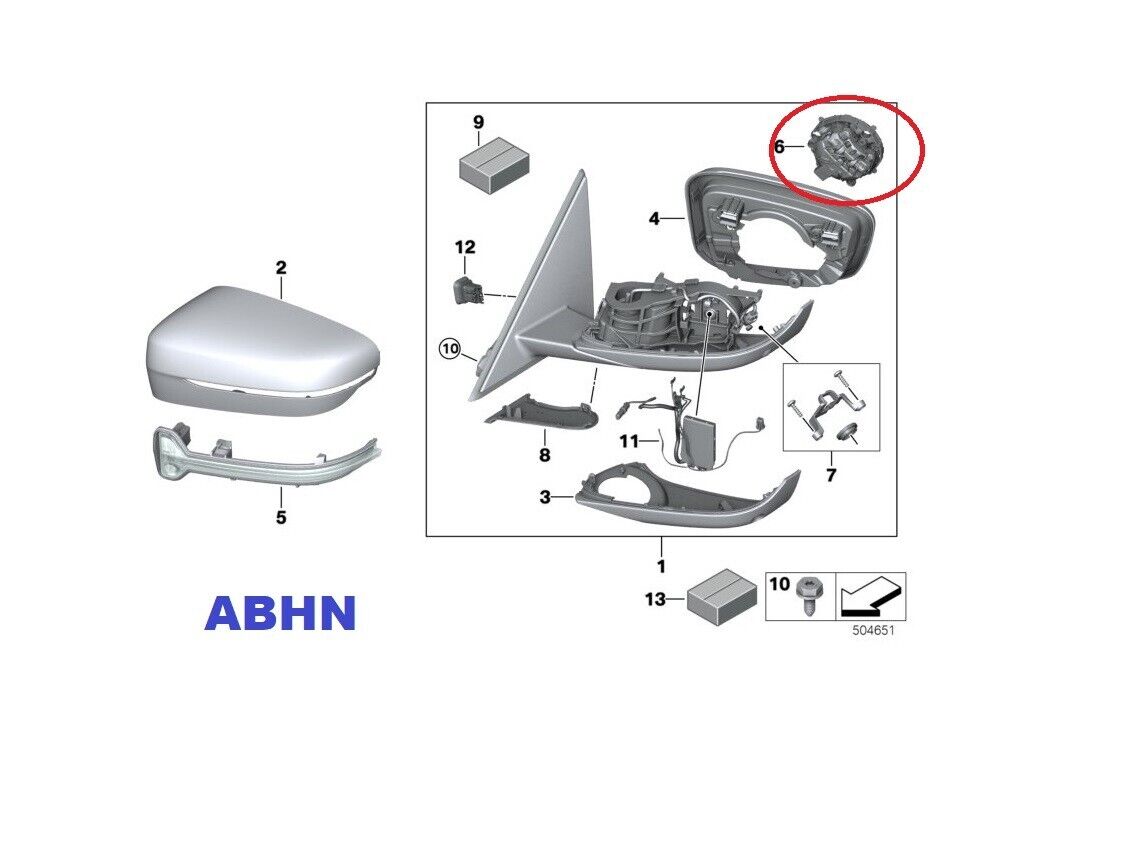 9
6
4
12
2
10
8
11
7
3
5
1
ABHN
13
10
504651