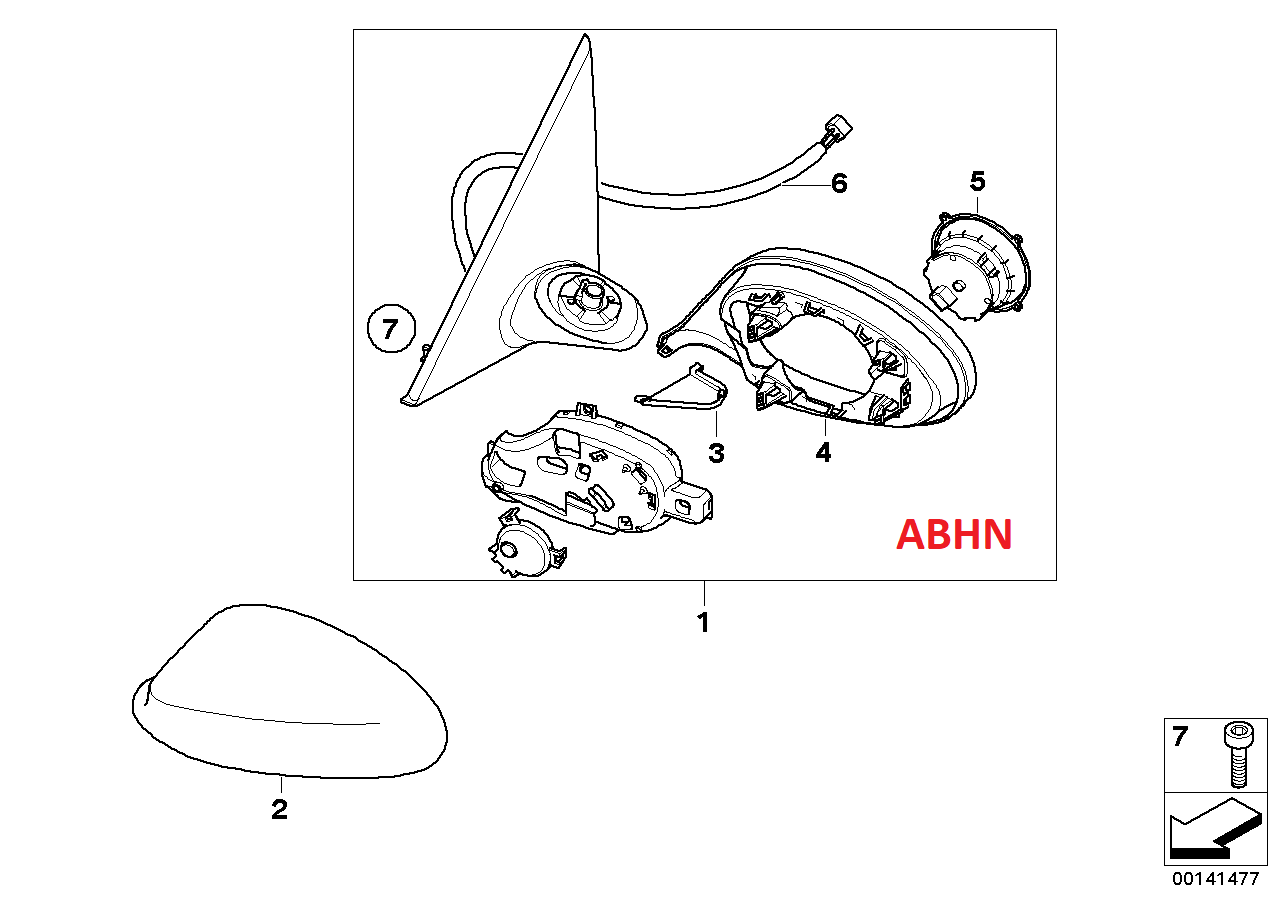 6
5
7
3
4
ABHN
1
2
7
00141477